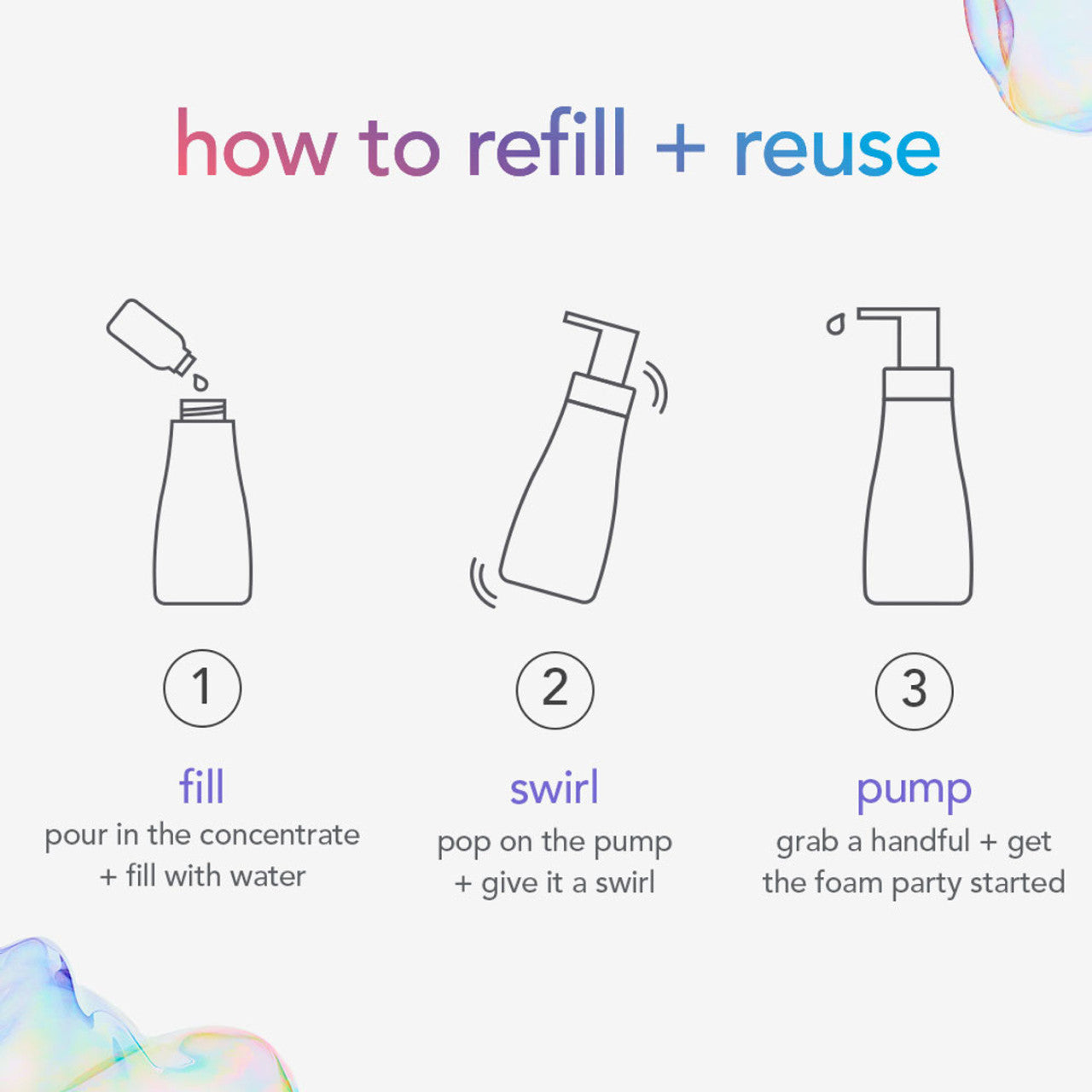 how to refill + reuse

1

fill

pour in the concentrate + fill with water

2

swirl

pop on the pump + give it a swirl

3

pump

grab a handful + get the foam party started